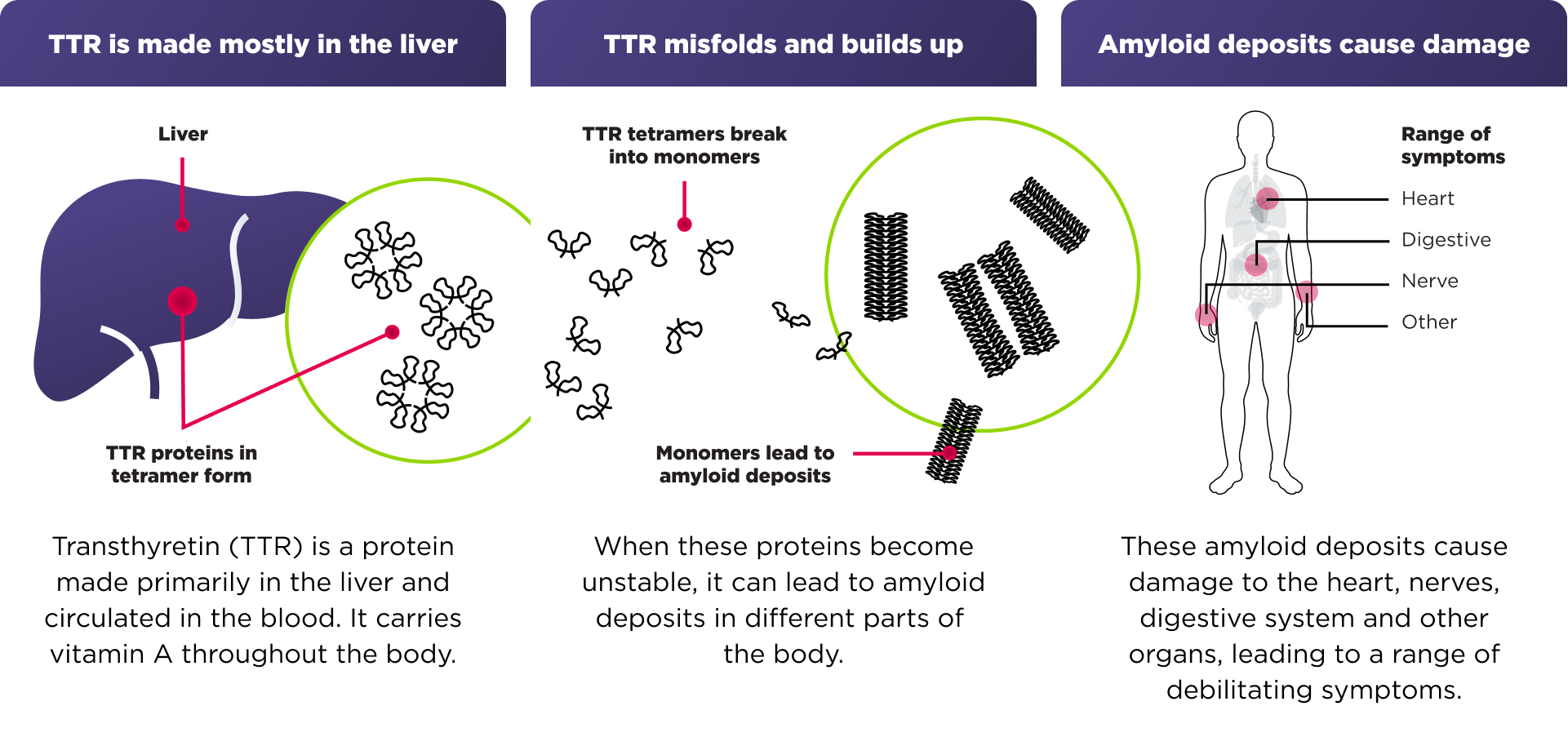 TTR is made mostly in the liver

Liver

TTR proteins in tetramer form

Transthyretin (TTR) is a protein made primarily in the liver and circulated in the blood. It carries vitamin A throughout the body.

TTR misfolds and builds up

TTR tetramers break into monomers

Monomers lead to amyloid deposits

When these proteins become unstable, it can lead to amyloid deposits in different parts of the body.

Amyloid deposits cause damage

Range of symptoms

Heart

Digestive

Nerve

Other

These amyloid deposits cause damage to the heart, nerves, digestive system and other organs, leading to a range of debilitating symptoms.